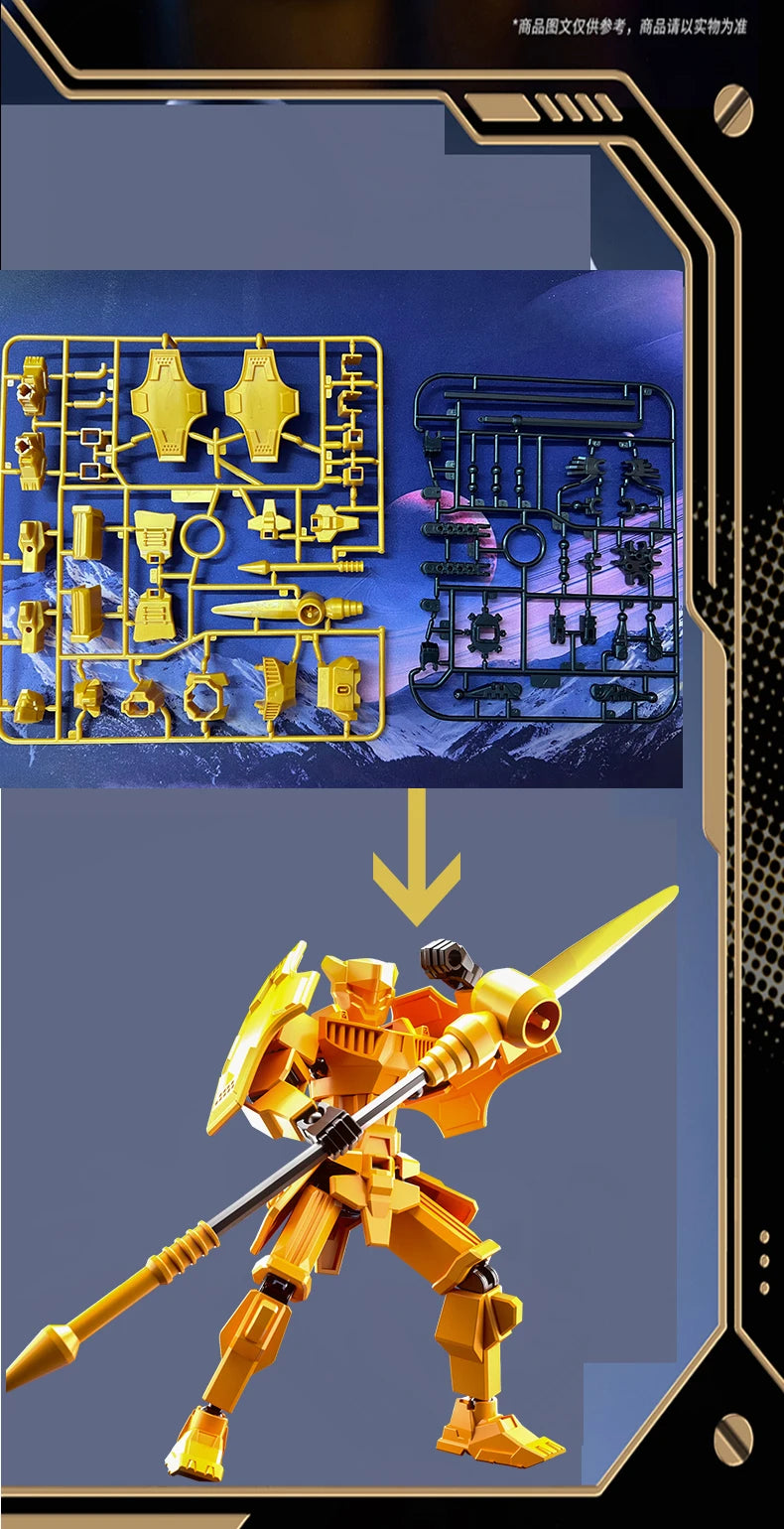 *商品图文仅供参考，商品请以实物为准