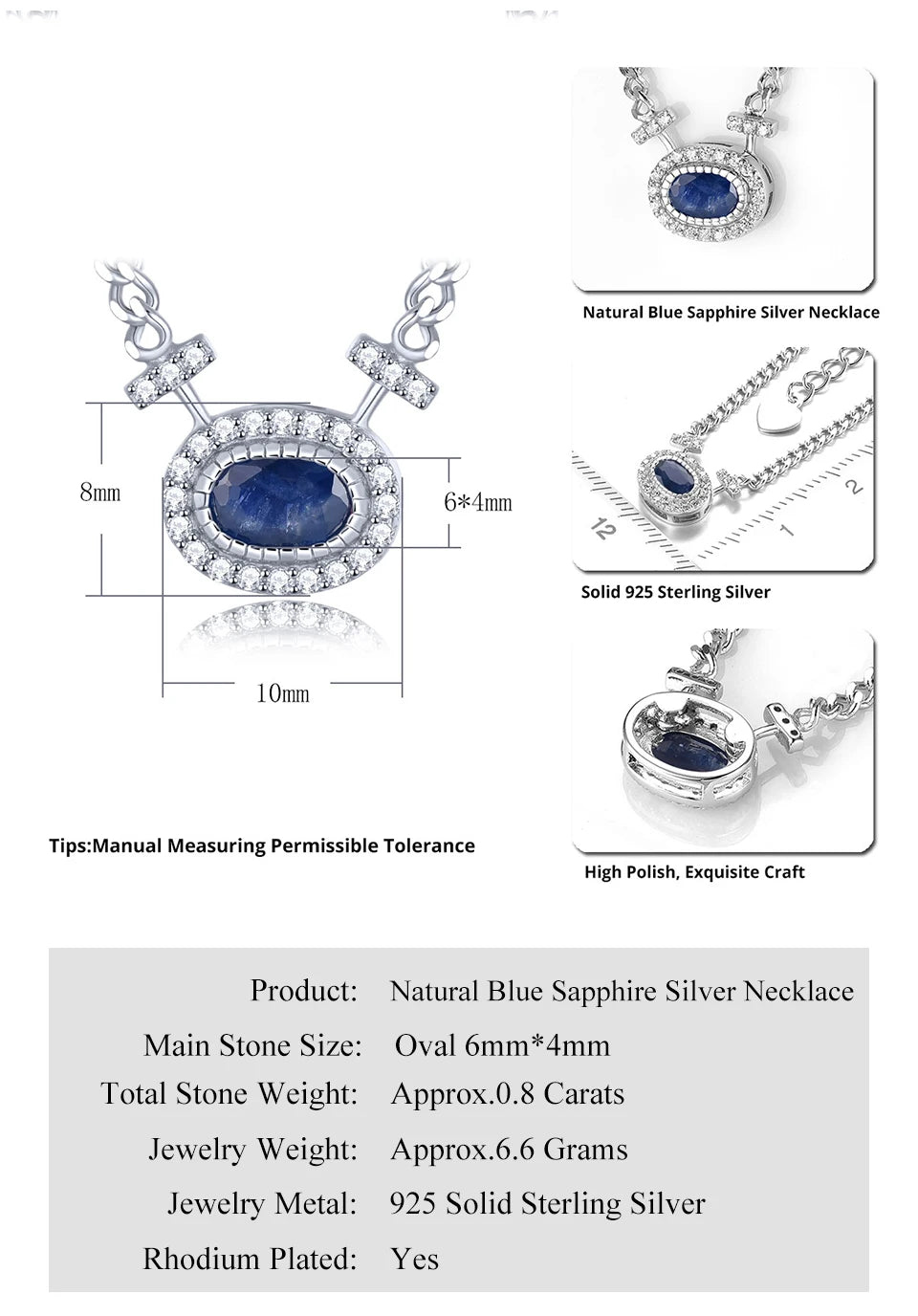 8mm

6*4mm

10mm

Tips:Manual Measuring Permissible Tolerance

Natural Blue Sapphire Silver Necklace

12

1

2

Solid 925 Sterling Silver

High Polish, Exquisite Craft

| | |
|---|---|
| Product: | Natural Blue Sapphire Silver Necklace |
| Main Stone Size: | Oval 6mm*4mm |
| Total Stone Weight: | Approx.0.8 Carats |
| Jewelry Weight: | Approx.6.6 Grams |
| Jewelry Metal: | 925 Solid Sterling Silver |
| Rhodium Plated: | Yes |